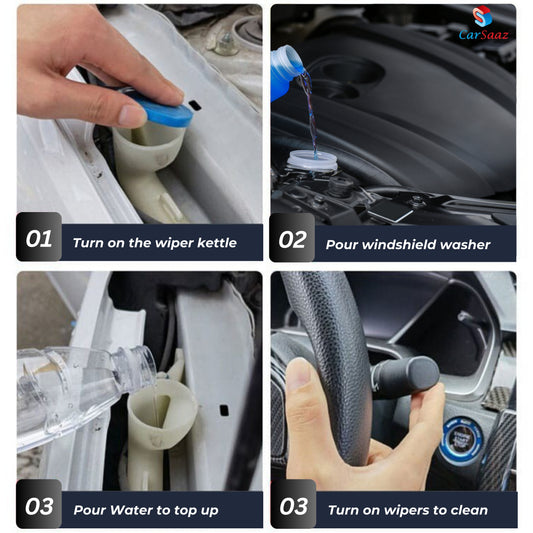 CarSaaz

01 Turn on the wiper kettle

02 Pour windshield washer

03 Pour Water to top up

03 Turn on wipers to clean